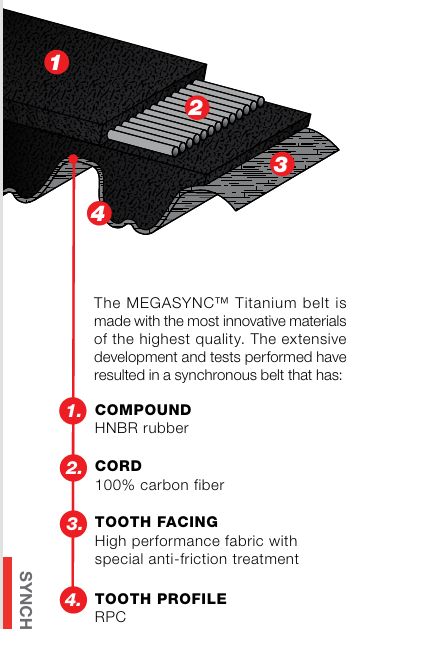 1

2

3

4

The MEGASYNC™ Titanium belt is made with the most innovative materials of the highest quality. The extensive development and tests performed have resulted in a synchronous belt that has:

1. COMPOUND
HNBR rubber

2. CORD
100% carbon fiber

3. TOOTH FACING
High performance fabric with special anti-friction treatment

4. TOOTH PROFILE
RPC

SYNCH